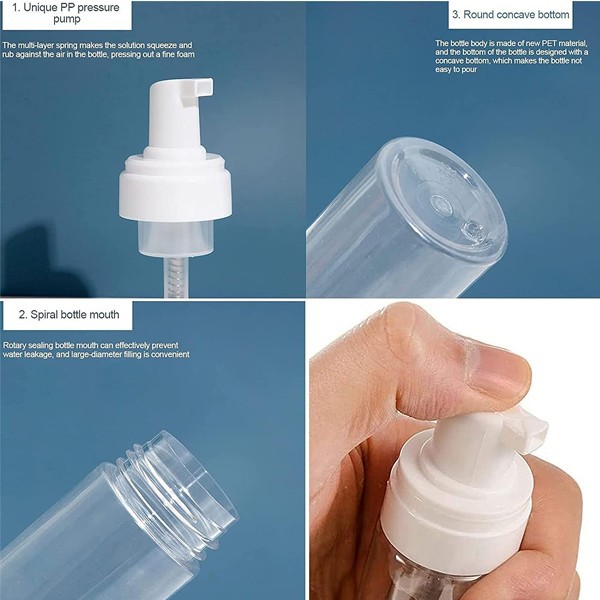 1. Unique PP pressure pump

The multi-layer spring makes the solution squeeze and rub against the air in the bottle, pressing out a fine foam

3. Round concave bottom

The bottle body is made of new PET material, and the bottom of the bottle is designed with a concave bottom, which makes the bottle not easy to pour

2. Spiral bottle mouth

Rotary sealing bottle mouth can effectively prevent water leakage, and large-diameter filling is convenient